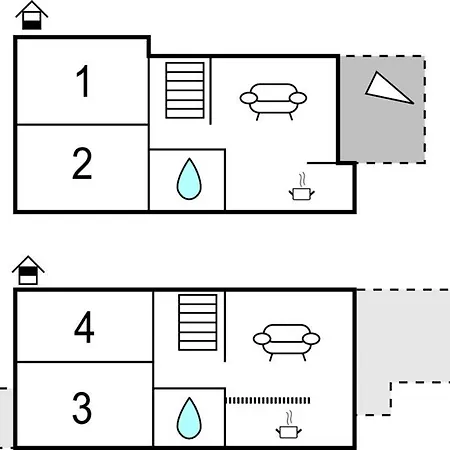 1

2

4

3